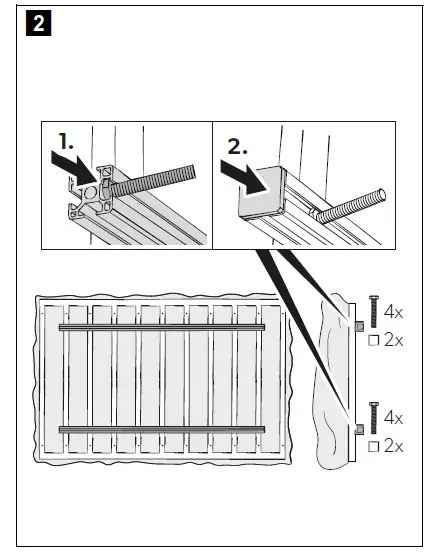 2

1.

2.

4x

2x

4x

2x