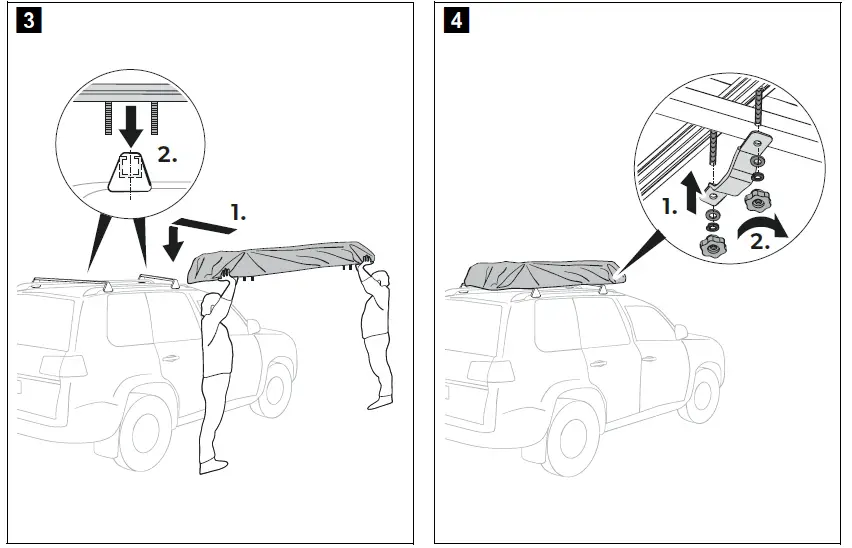 3

2.

1.

4

1.

2.