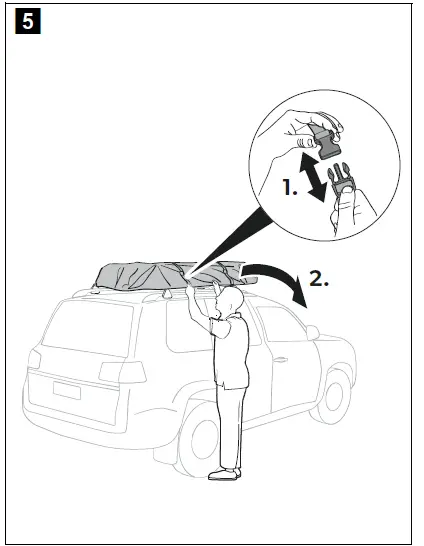 5

1.

2.