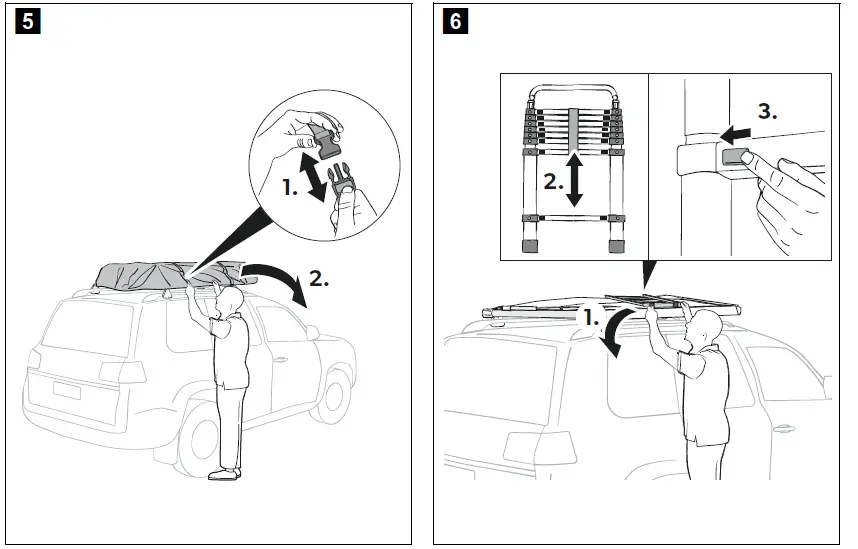 5

1.

2.

6

2.

3.

1.