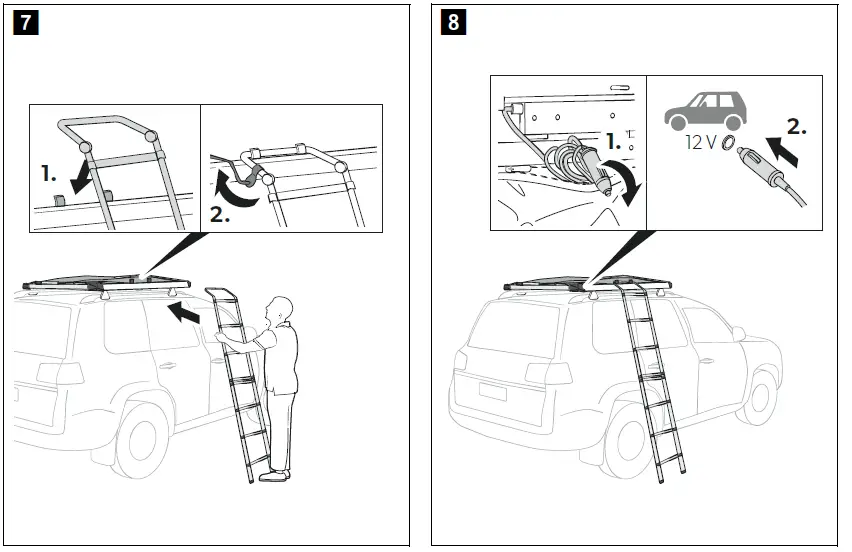 7

1.

2.

8

1.

12 V

2.