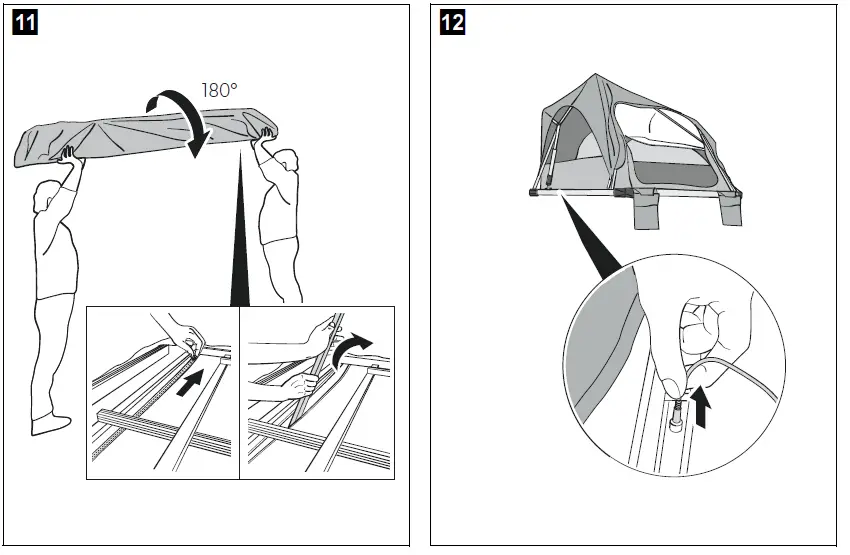 11

180°

12