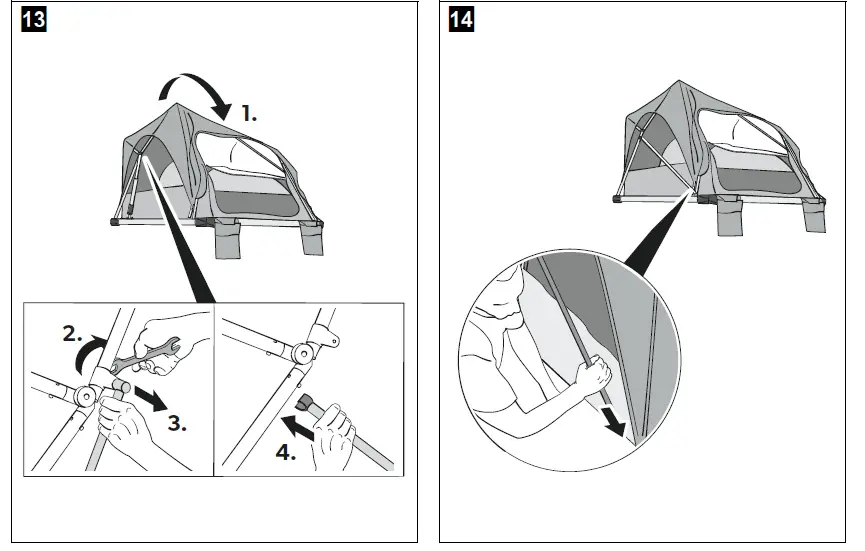 13

1.

2.

3.

4.

14