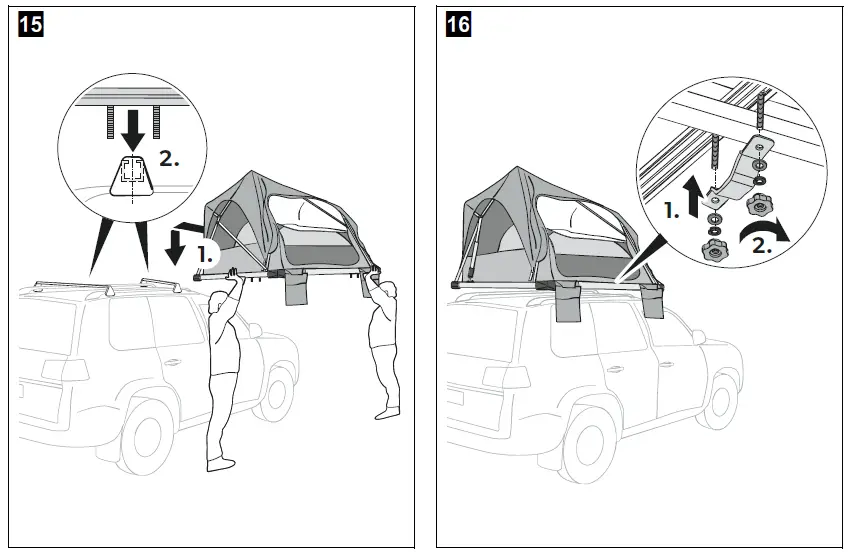 15

2.

1.

16

1.

2.