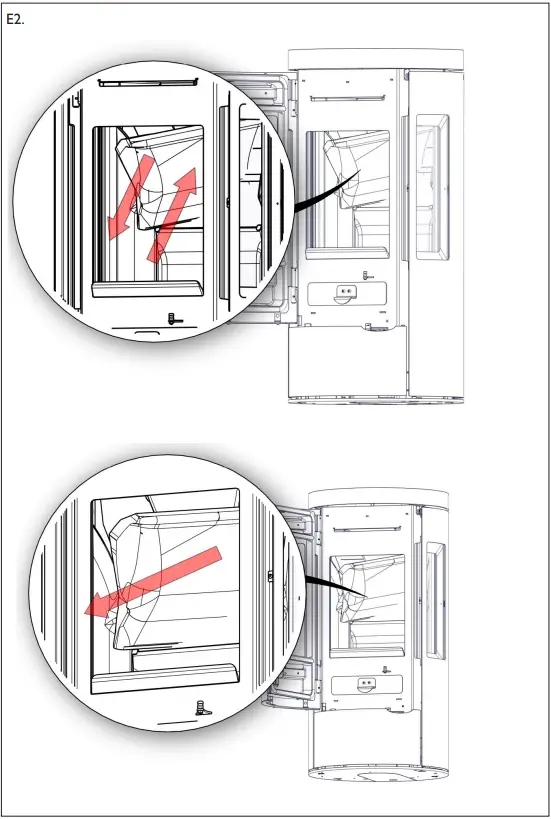 E2.