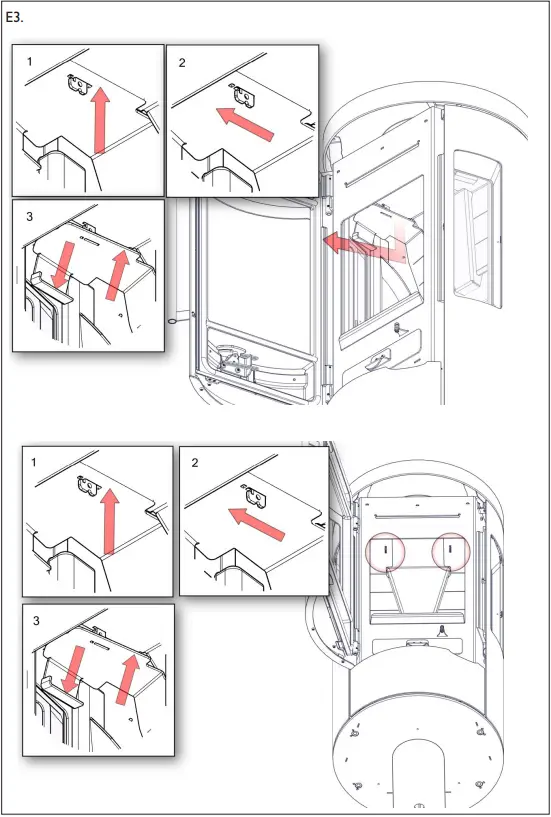 E3.

1

2

3

1

2

3