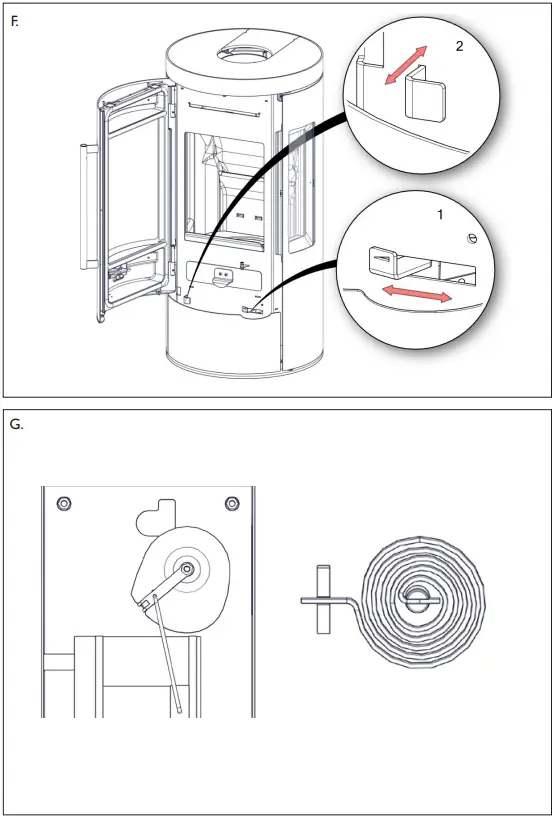 F.

2

1

G.