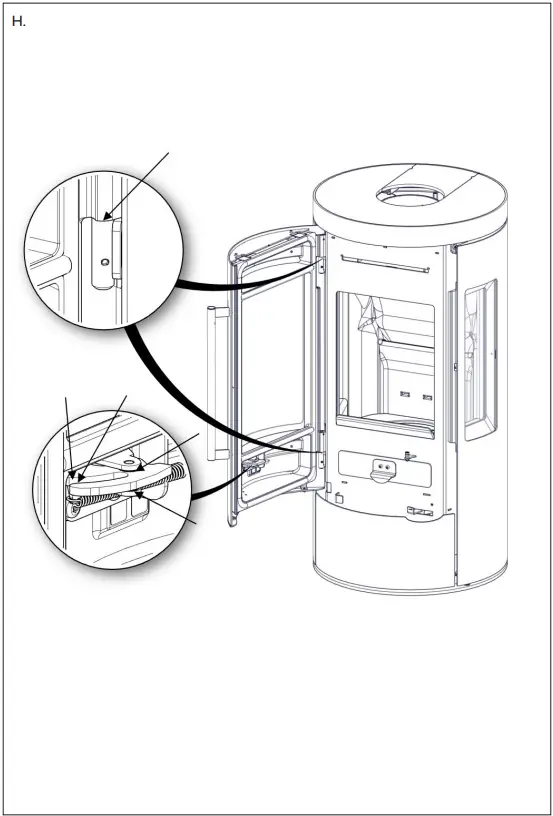 H.