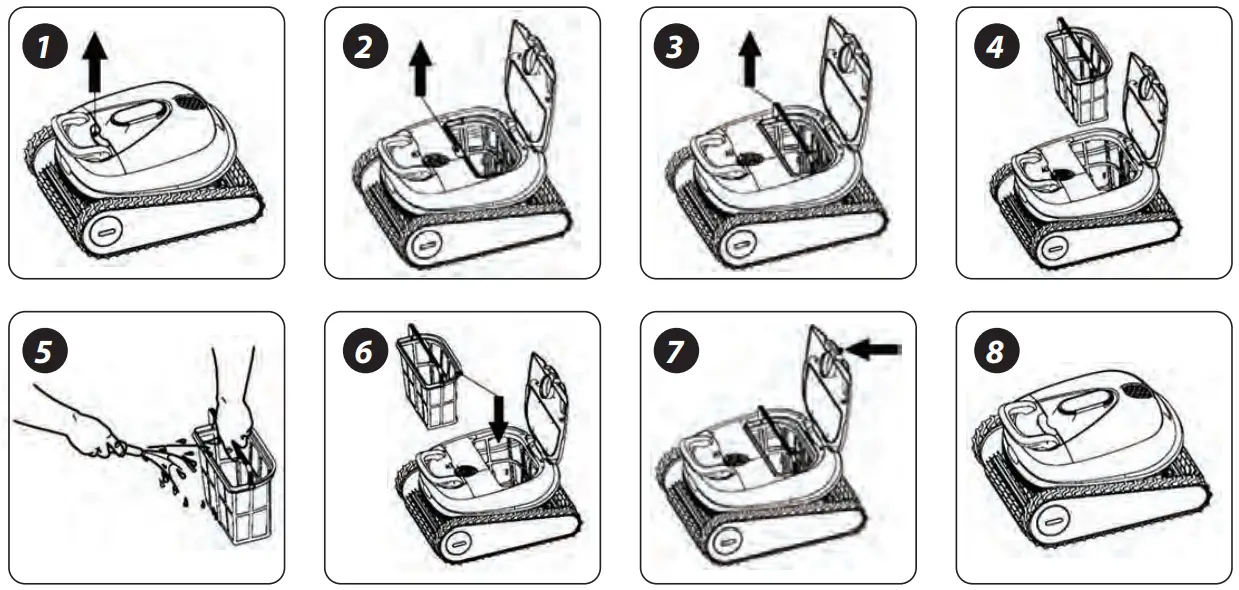 1

2

3

4

5

6

7

8