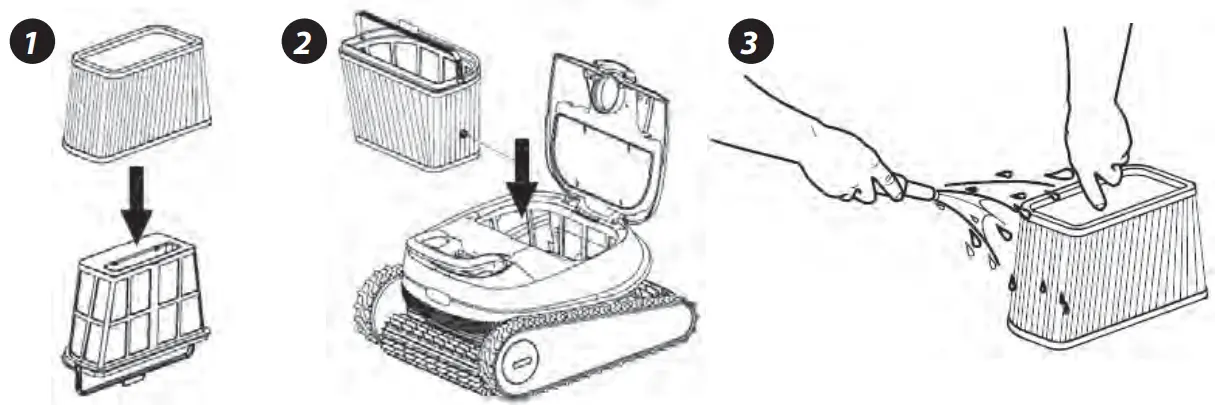 1

2

3