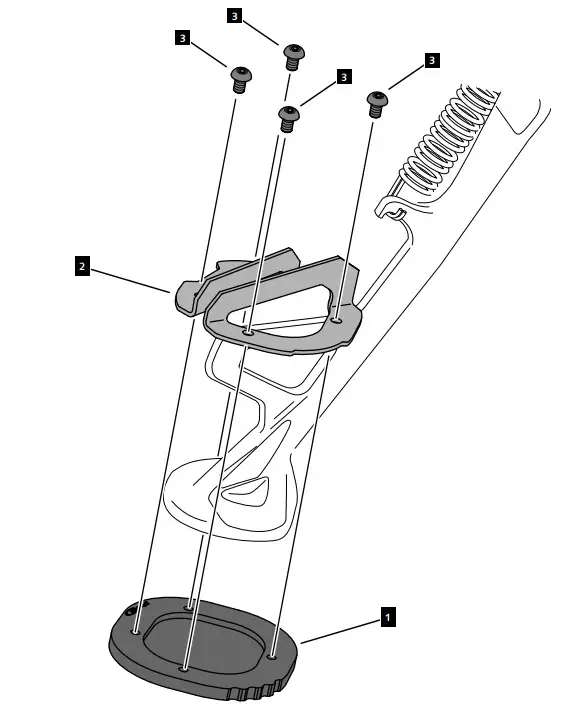 3
3
3
3
2
1