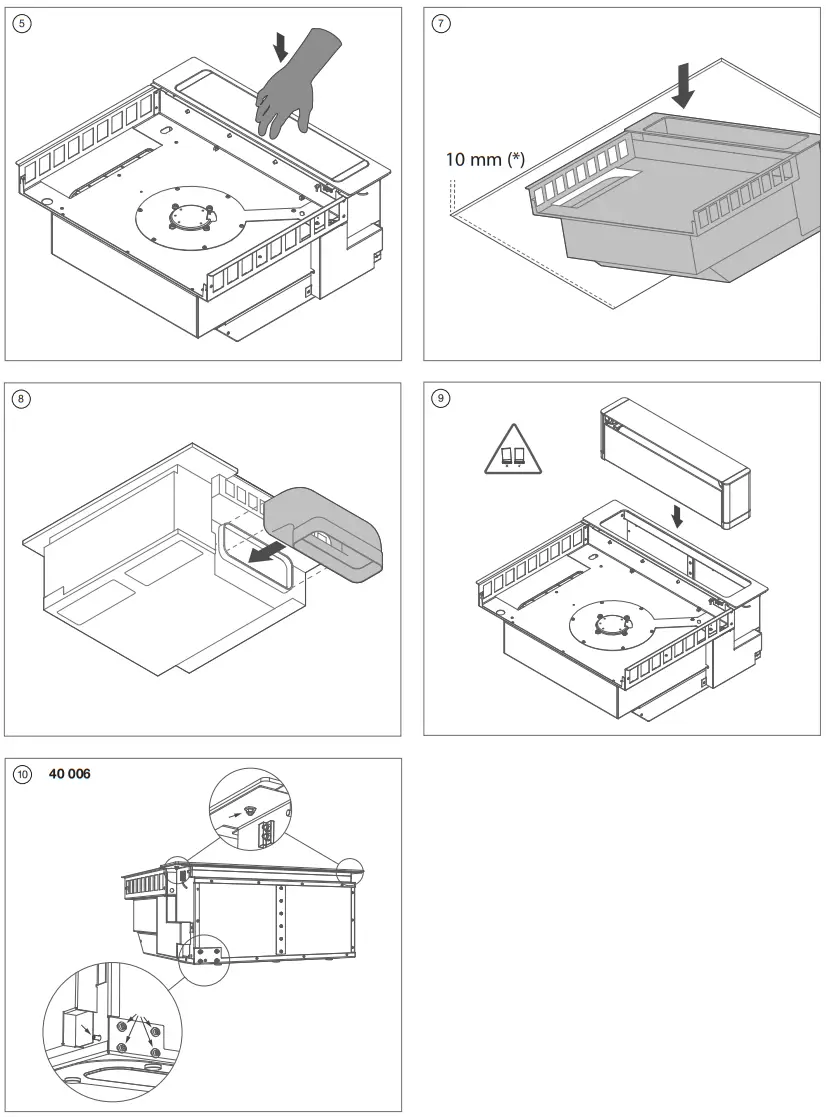 5

7

10 mm (*)

8

9

10 40 006