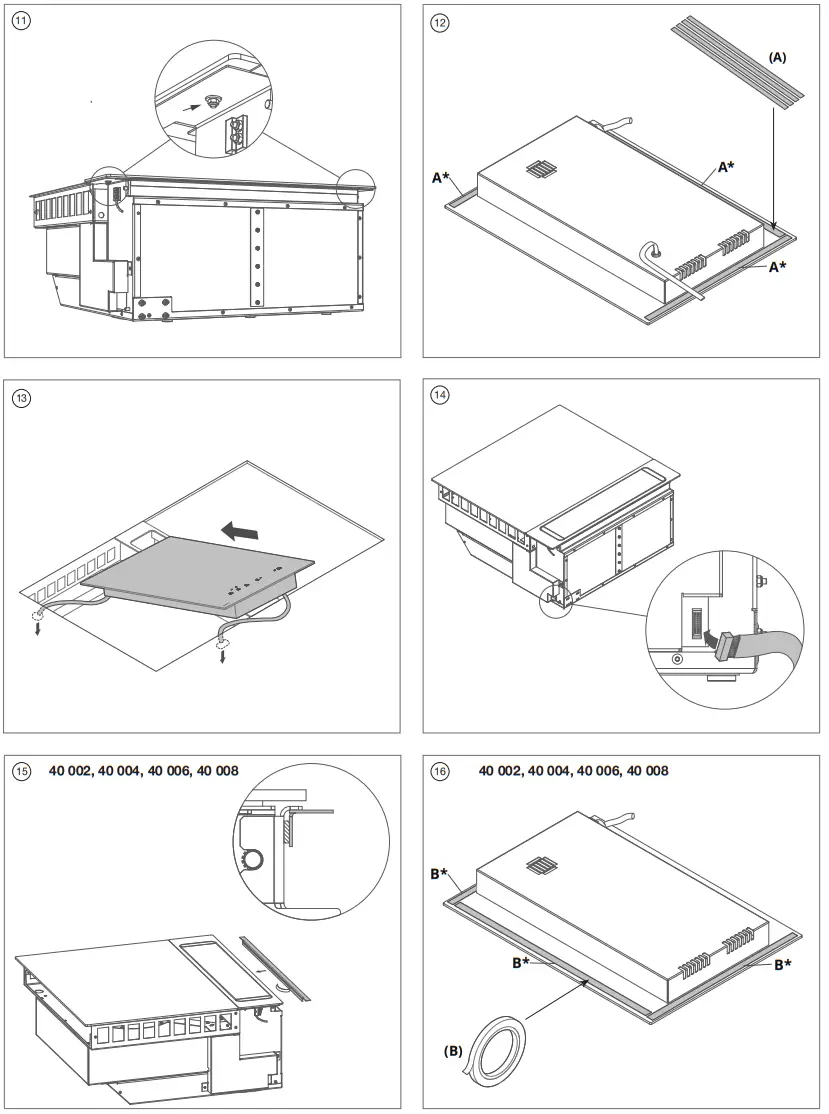 11

12

(A)

A*

A*

A*

13

14

15 40 002, 40 004, 40 006, 40 008

16 40 002, 40 004, 40 006, 40 008

B*

B*

B*

(B)