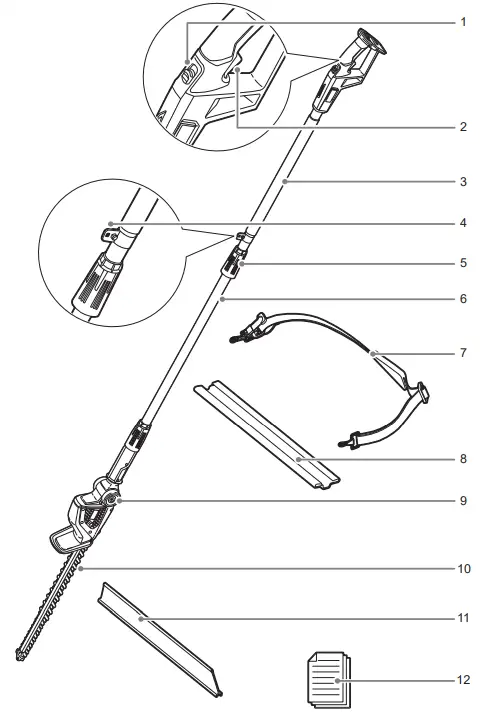 1
2
3
4
5
6
7
8
9
10
11
12