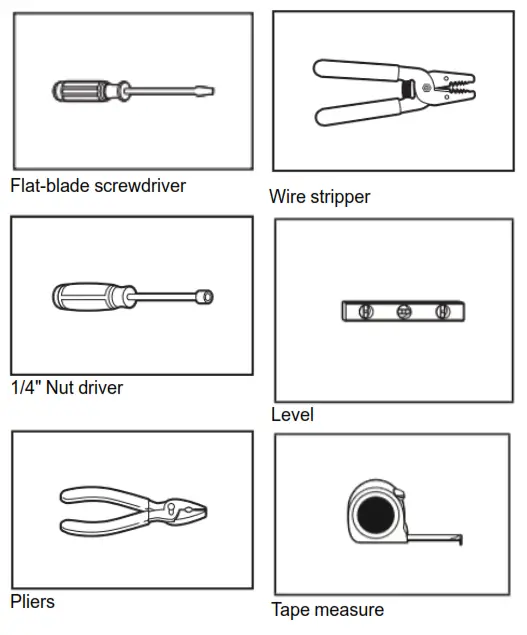 Flat-blade screwdriver

Wire stripper

1/4" Nut driver

Level

Pliers

Tape measure