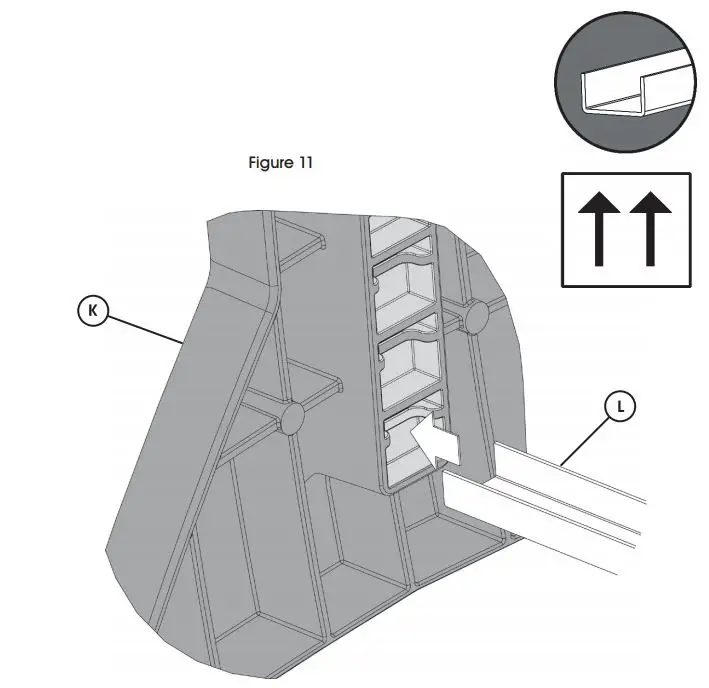 Figure 11

K

L