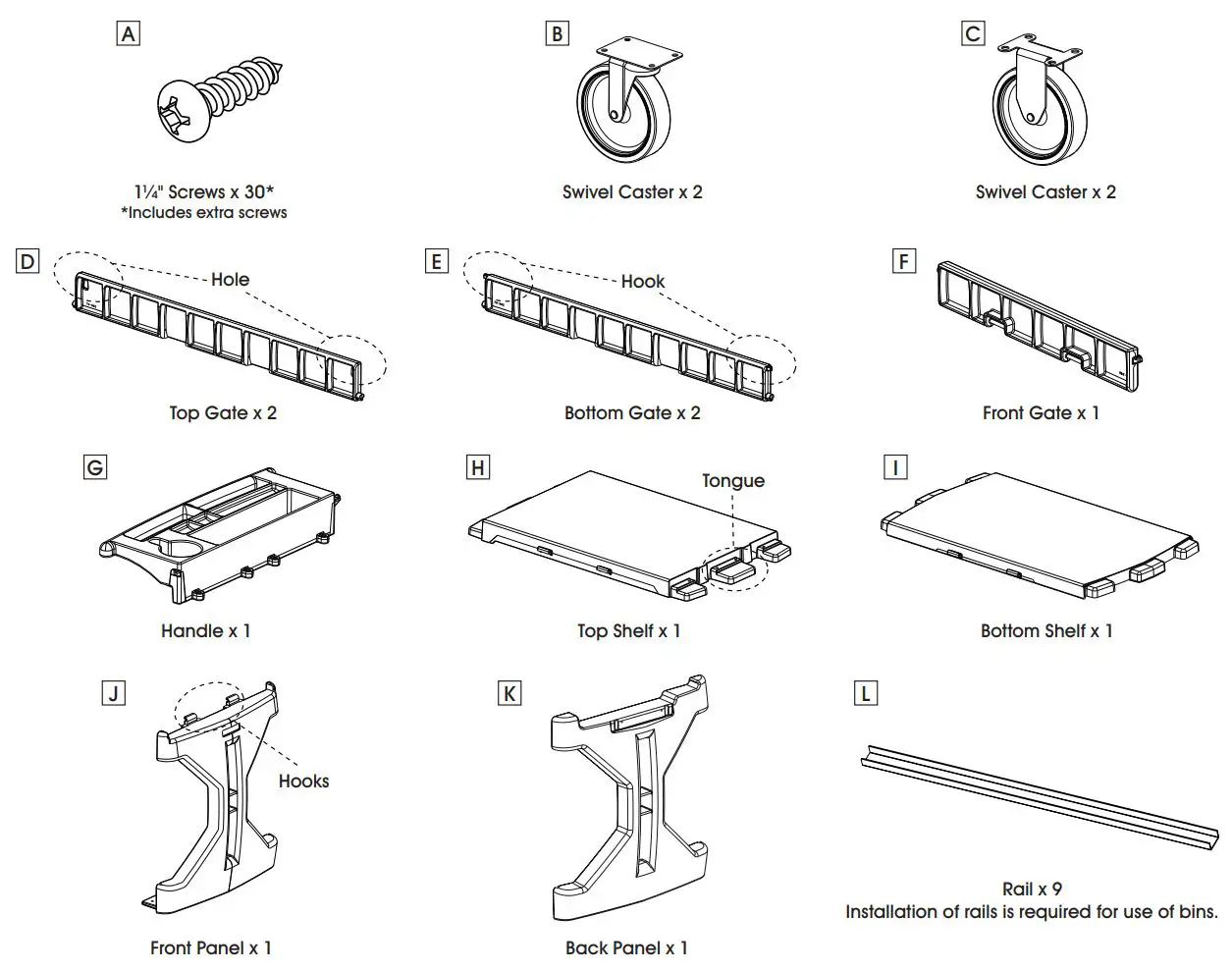 A

1¼" Screws x 30*
*Includes extra screws

B

Swivel Caster x 2

C

Swivel Caster x 2

D

Hole

Top Gate x 2

E

Hook

Bottom Gate x 2

F

Front Gate x 1

G

Handle x 1

H

Tongue

Top Shelf x 1

I

Bottom Shelf x 1

J

Hooks

Front Panel x 1

K

Back Panel x 1

L

Rail x 9
Installation of rails is required for use of bins.