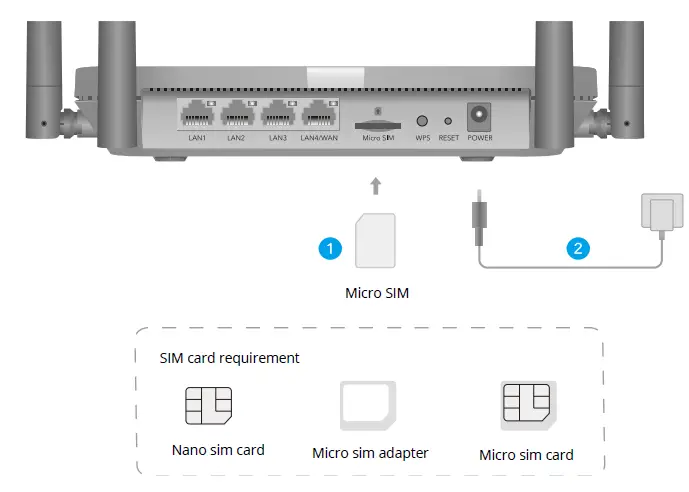 LAN1 LAN2 LAN3 LAN4/WAN Micro SIM WPS RESET POWER

1

Micro SIM

2

SIM card requirement

Nano sim card

Micro sim adapter

Micro sim card