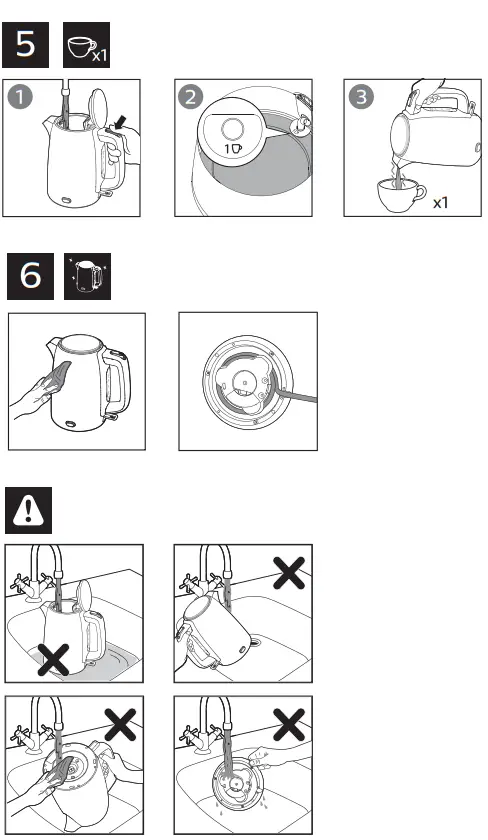 5

x1

1

2

1

3

x1

6