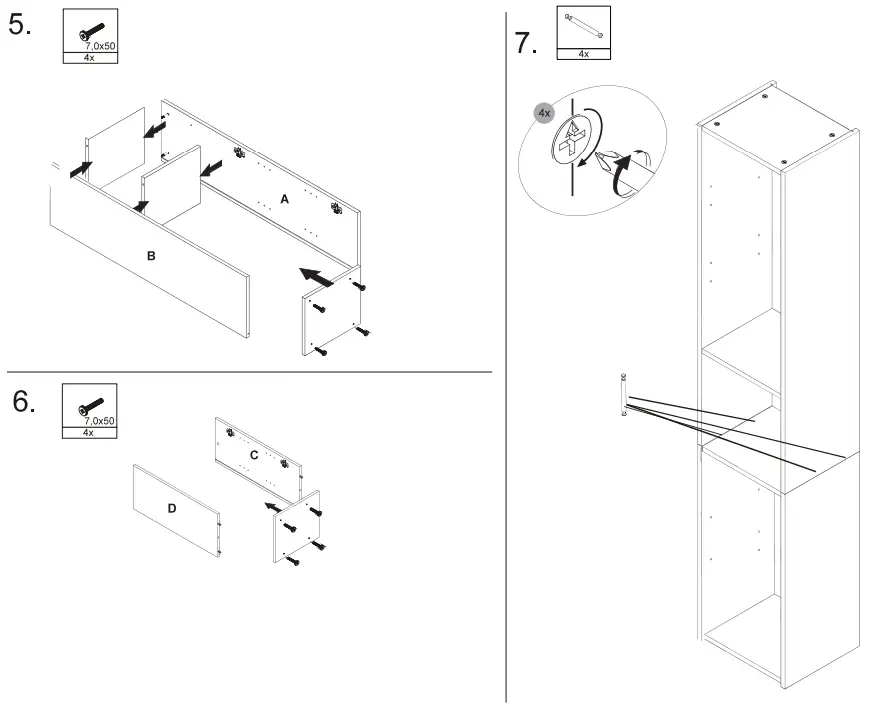 5.

7,0x50
4x

A

B

6.

7,0x50
4x

C

D

7.

4x

4x