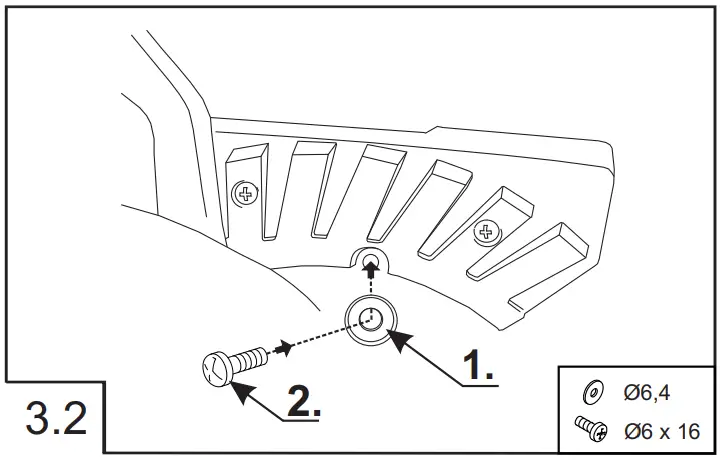 1.

2.

3.2

Ø6,4

Ø6 x 16