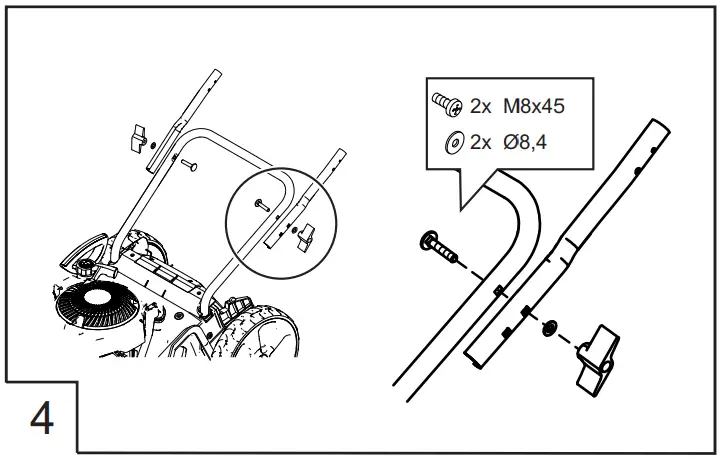 2x M8x45
2x Ø8,4

4