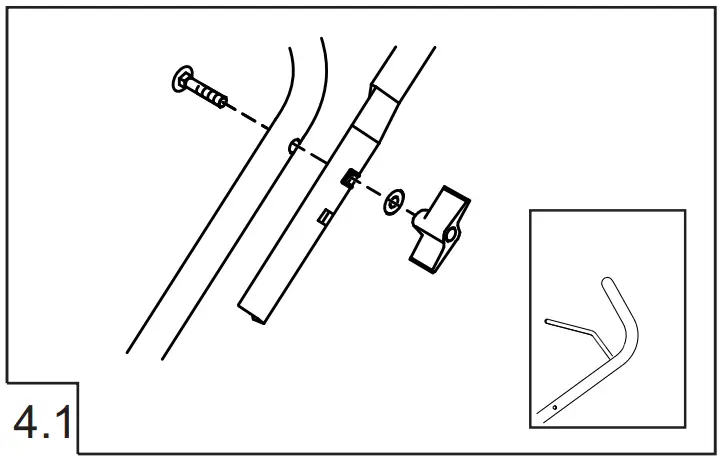 4.1