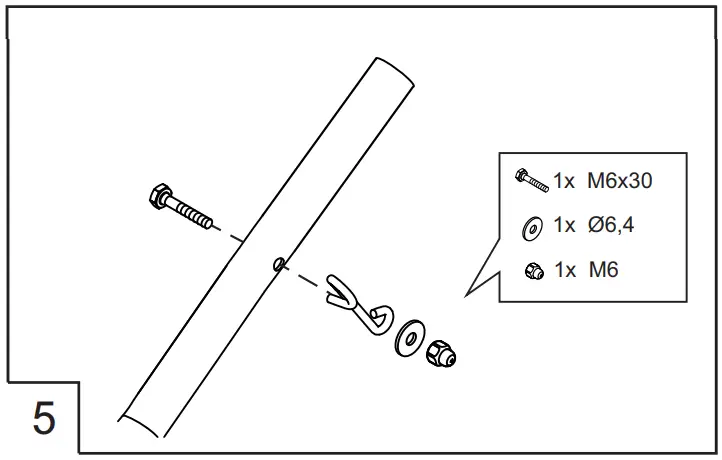 1x M6x30
1x Ø6,4
1x M6
5