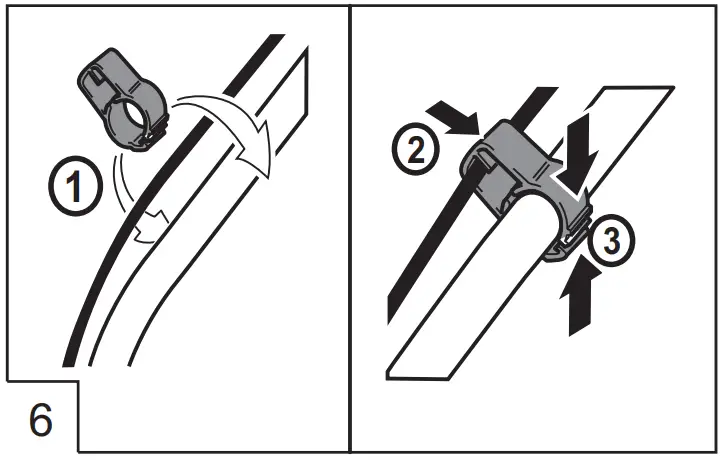 1
2
3
6