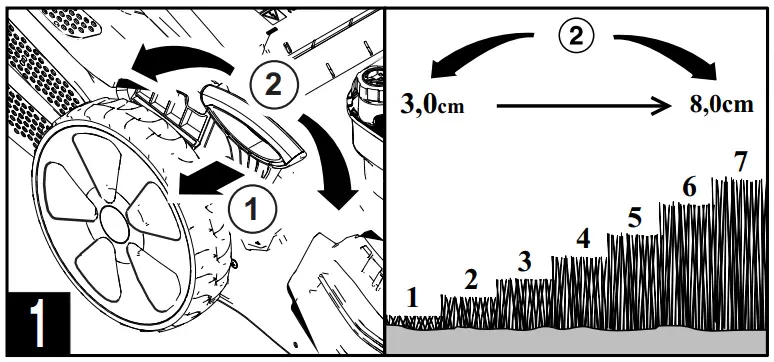 2

1

1

2

3,0cm

8,0cm

1 2 3 4 5 6 7