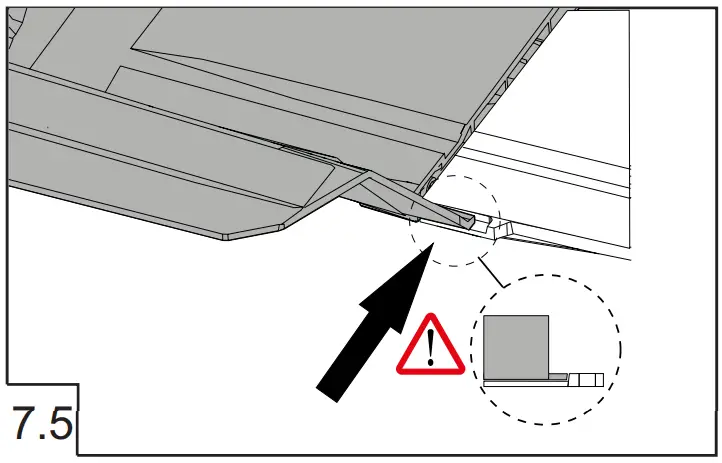 7.5