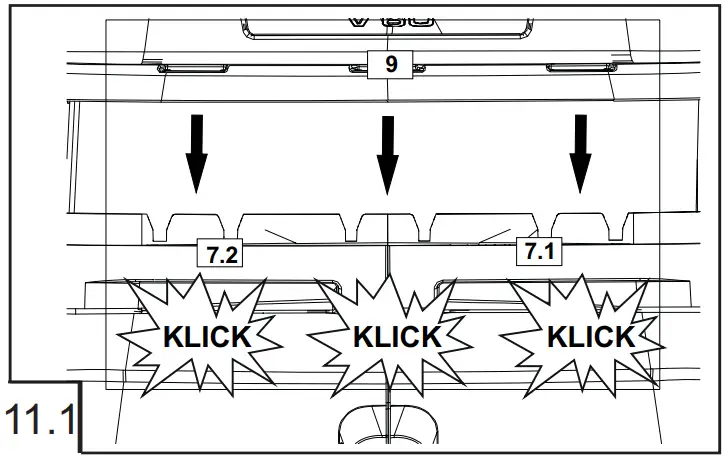 9

7.2

7.1

KLICK

KLICK

KLICK

11.1