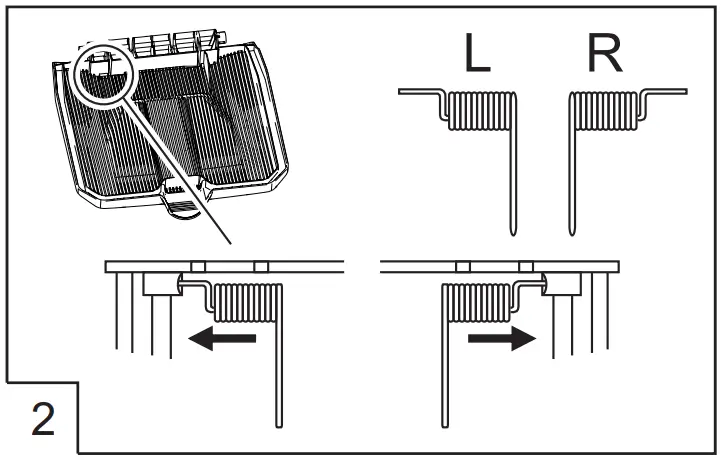 L R

2