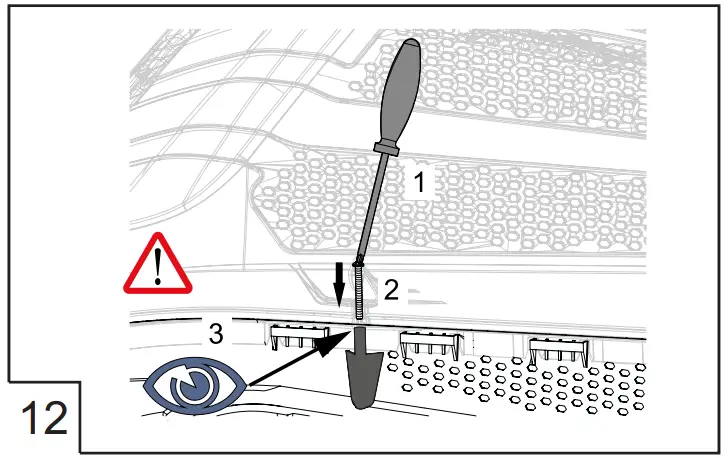 1

2

3

12