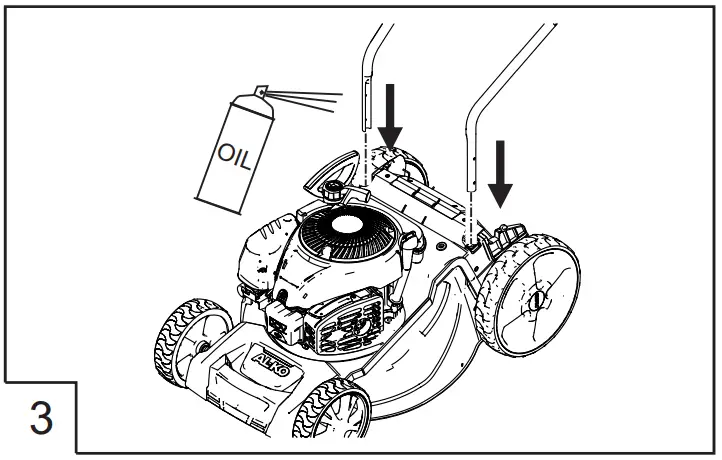 OIL

AL-KO

3