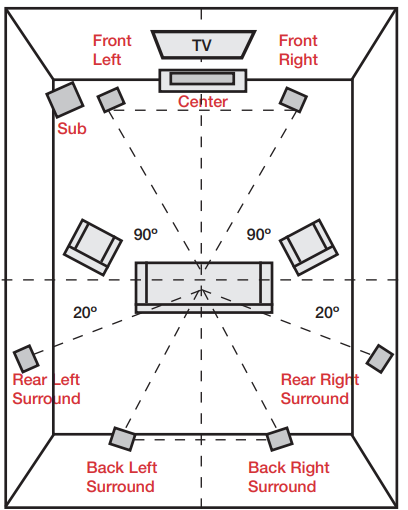 Front Left

TV

Front Right

Center

Sub

90º

90º

20º

20º

Rear Left Surround

Rear Right Surround

Back Left Surround

Back Right Surround