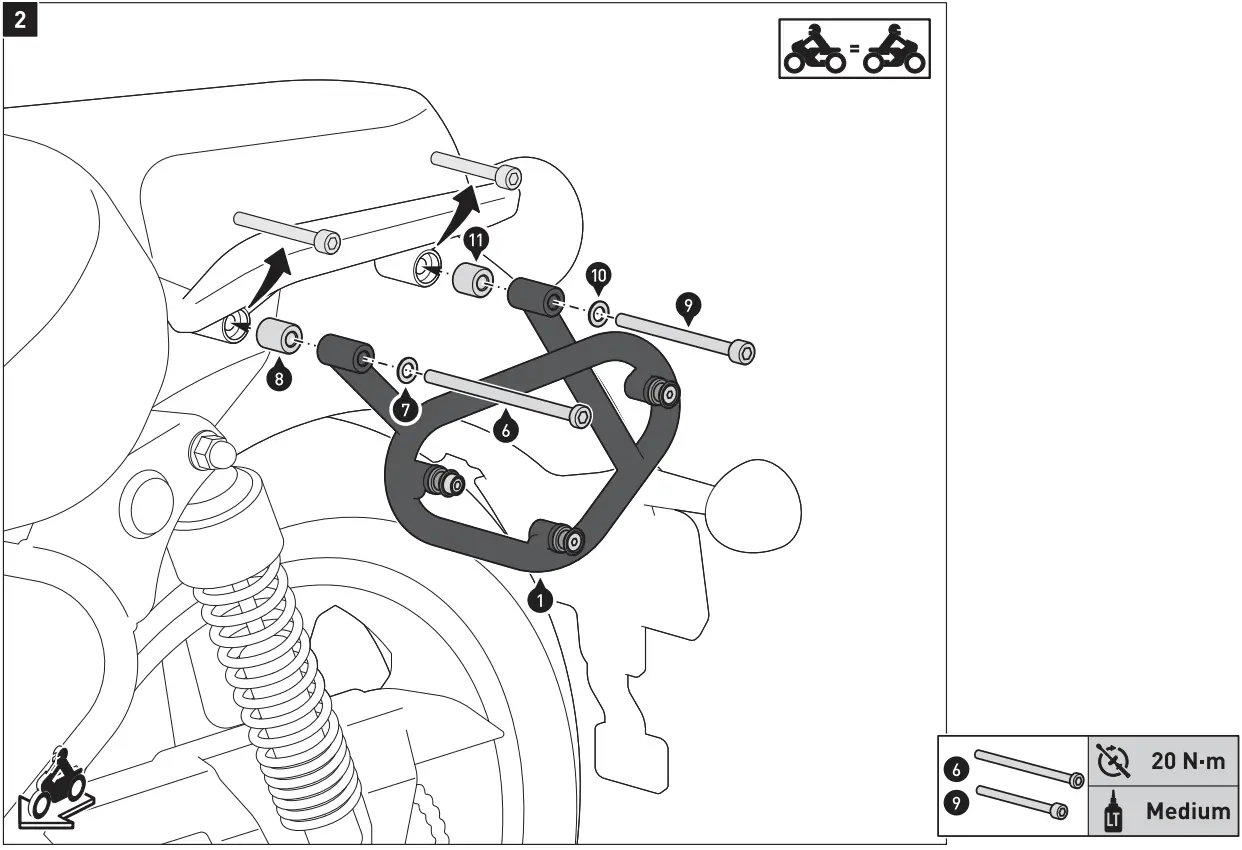 2

=

11
10
9
8
7
6
1

6
9
20 N·m
LT
Medium