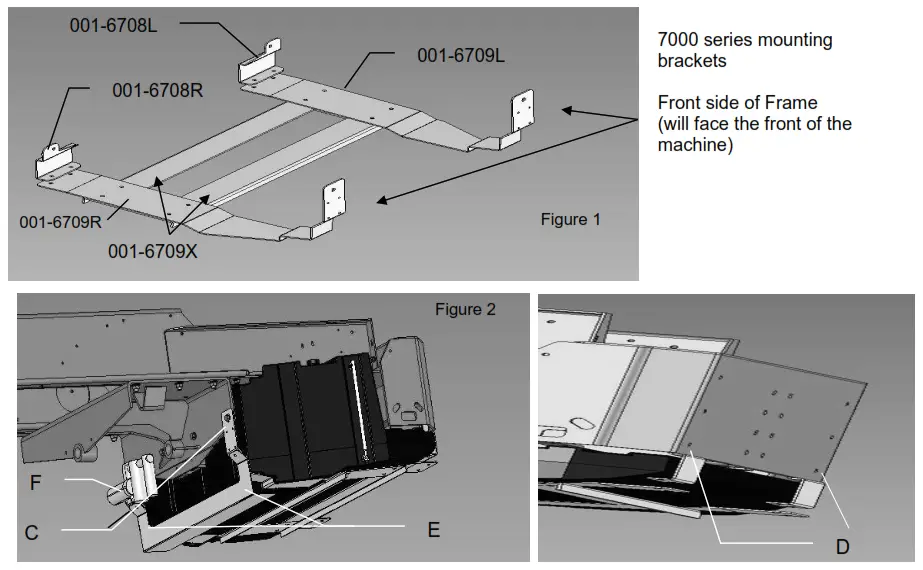 001-6708L

001-6709L

001-6708R

001-6709R

001-6709X

Figure 1

7000 series mounting brackets

Front side of Frame (will face the front of the machine)

Figure 2

F

C

E

D