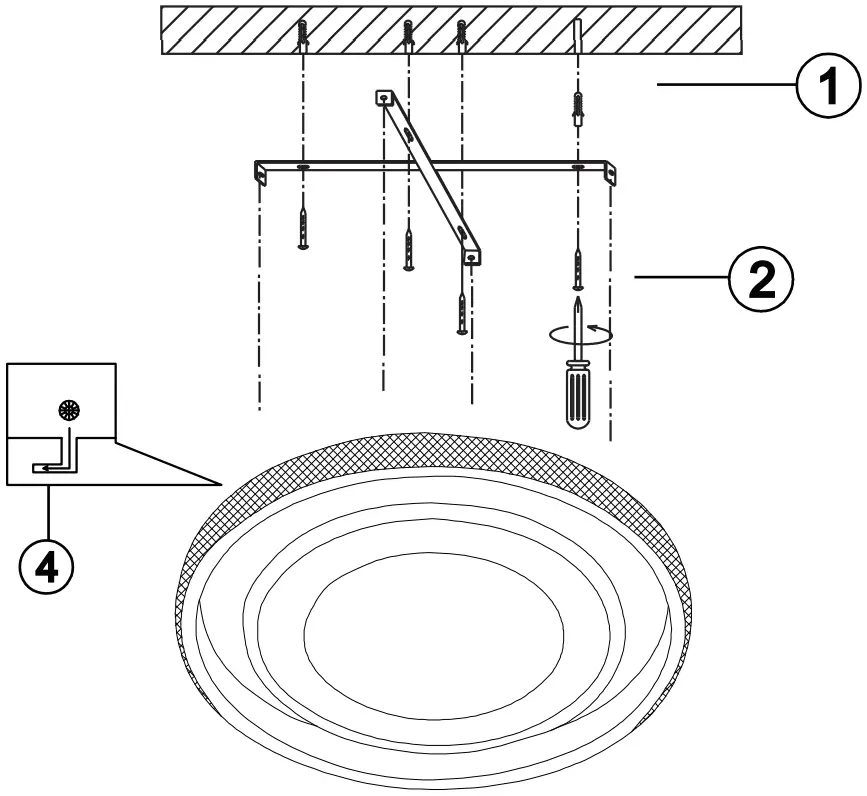 1
2
4