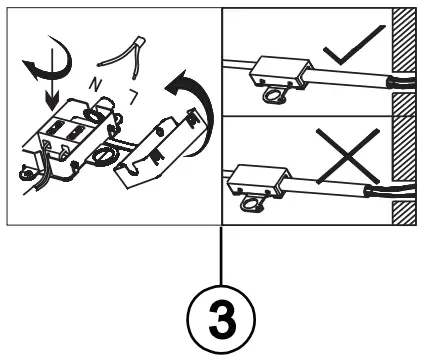 N
L
3