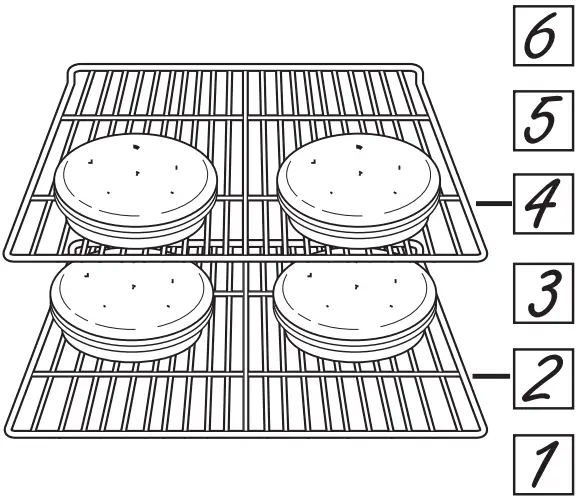 6
5
4
3
2
1