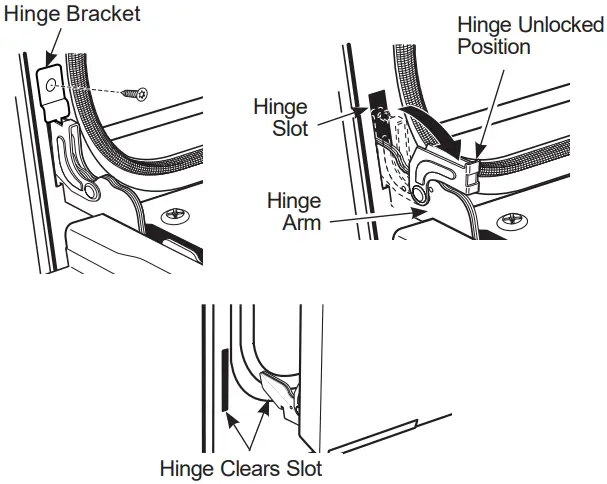 Hinge Bracket

Hinge Unlocked Position

Hinge Slot

Hinge Arm

Hinge Clears Slot