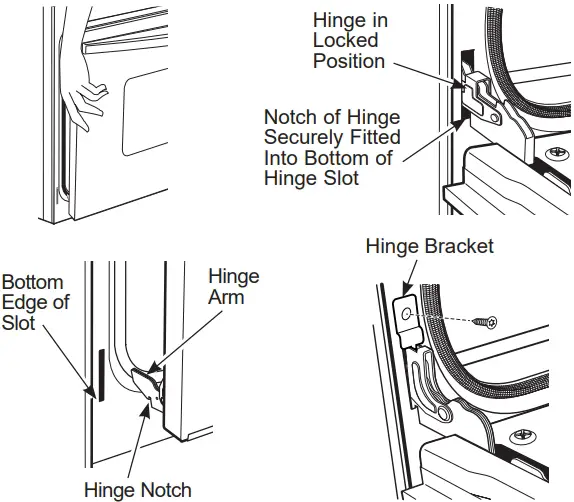 Hinge in Locked Position

Notch of Hinge Securely Fitted Into Bottom of Hinge Slot

Bottom Edge of Slot

Hinge Arm

Hinge Notch

Hinge Bracket