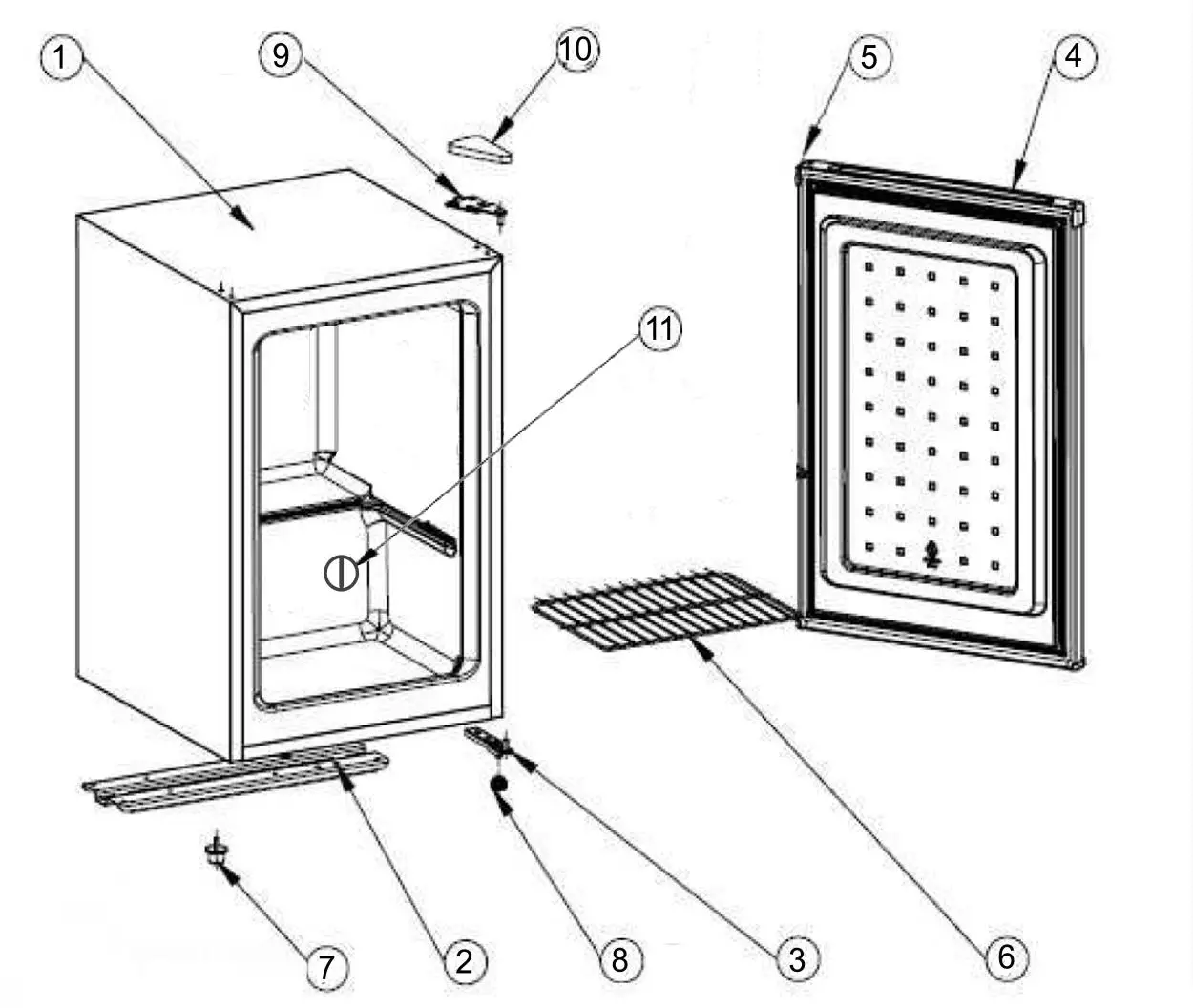 1
9
10
5
4
11
7
2
8
3
6