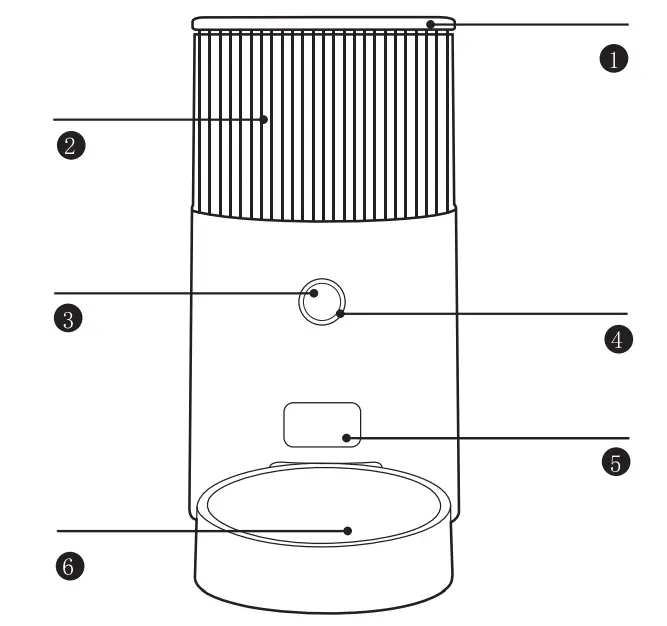 1
2
3
4
5
6