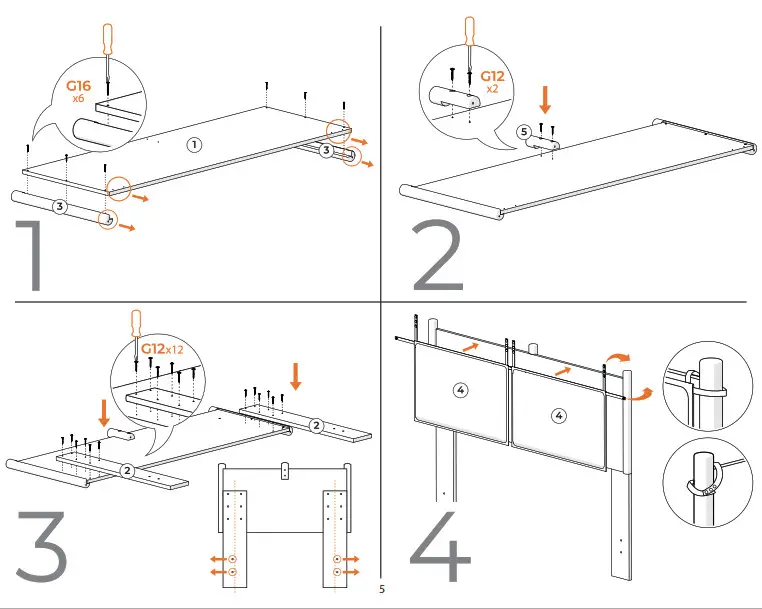 G16
x6

1

3

3

1

G12
x2

5

2

G12x12

2

2

3

4

4

4

5