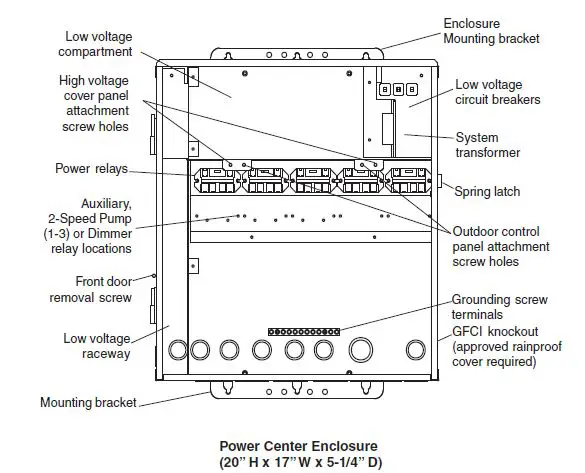 Low voltage compartment

High voltage cover panel attachment screw holes

Power relays

Auxiliary, 2-Speed Pump (1-3) or Dimmer relay locations

Front door removal screw

Low voltage raceway

Mounting bracket

Enclosure Mounting bracket

Low voltage circuit breakers

System transformer

Spring latch

Outdoor control panel attachment screw holes

Grounding screw terminals

GFCI knockout (approved rainproof cover required)

Power Center Enclosure
(20" H x 17" W x 5-1/4" D)