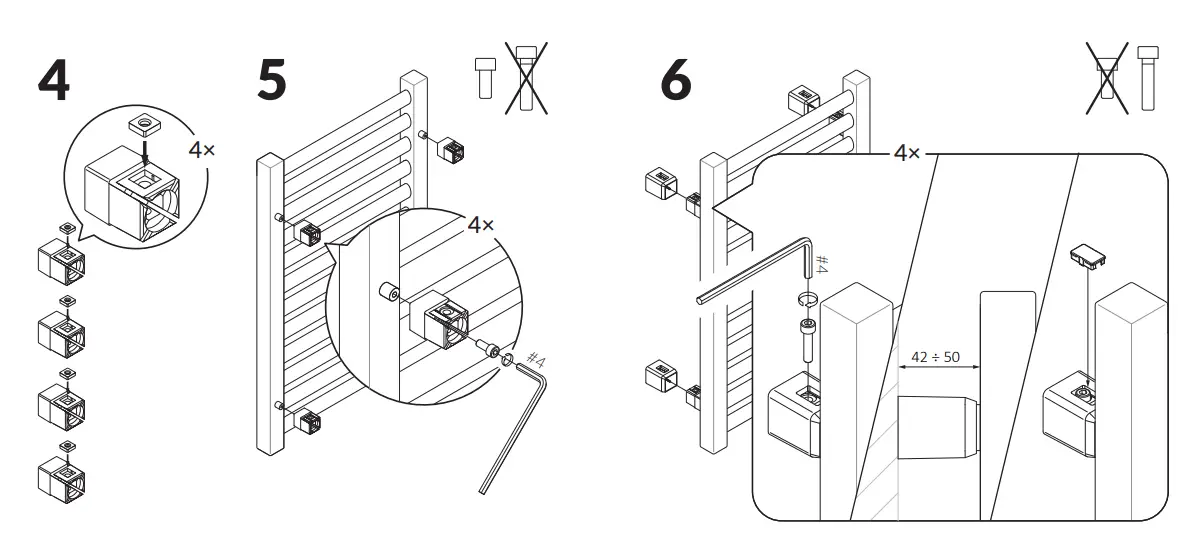 4

4×

5

4×

#4

6

4×

#4

42 ÷ 50