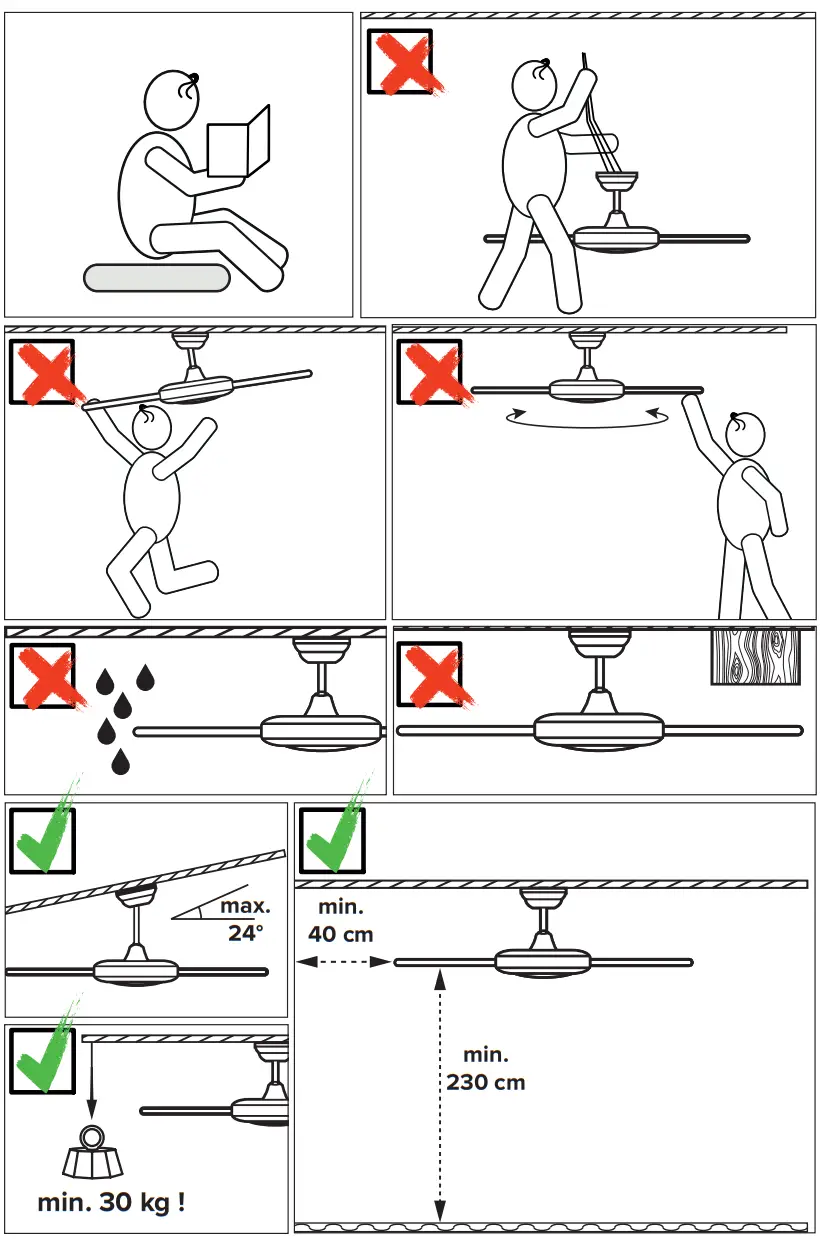 max.
24°

min.
40 cm

min.
230 cm

min. 30 kg !