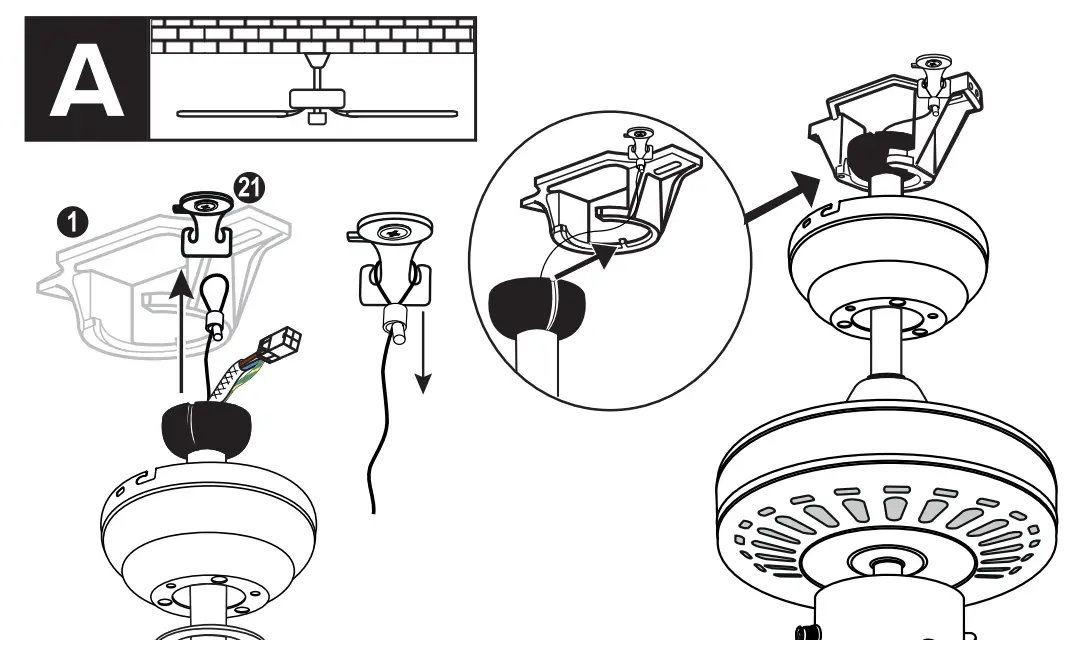 A

1

21